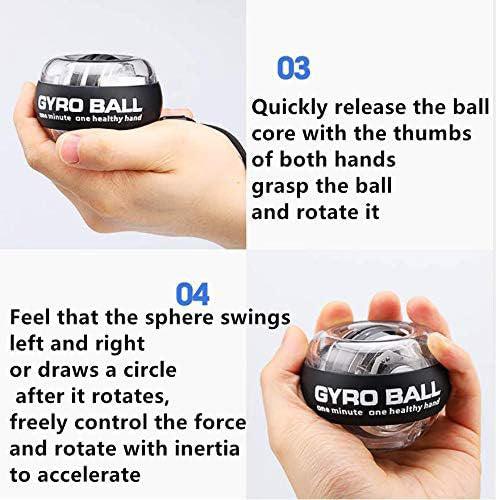 GYRO BALL
one minute one healthy hand

03
Quickly release the ball core with the thumbs of both hands grasp the ball and rotate it

04
Feel that the sphere swings left and right or draws a circle after it rotates, freely control the force and rotate with inertia to accelerate

GYRO BALL
one minute one healthy hand