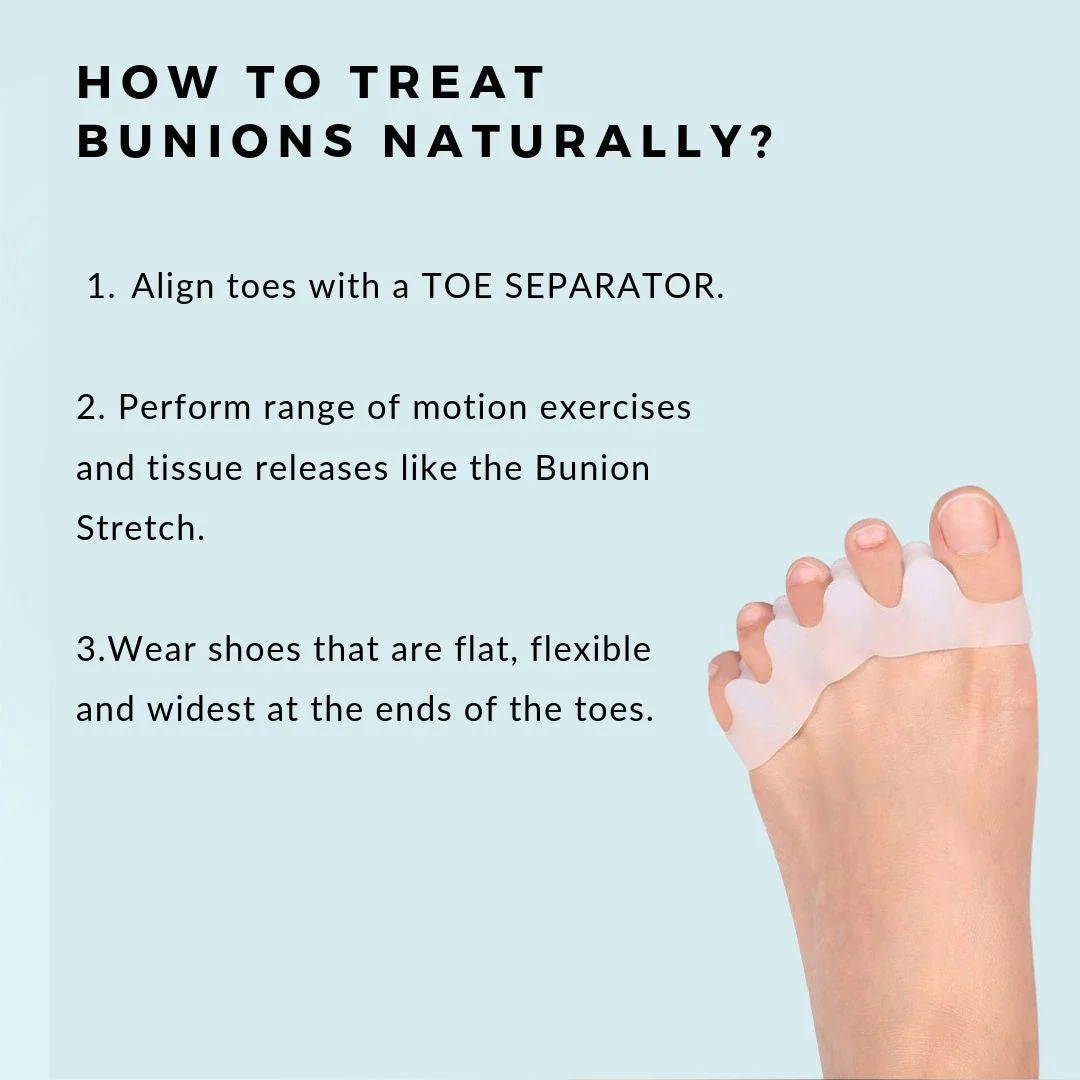 HOW TO TREAT BUNIONS NATURALLY?

1. Align toes with a TOE SEPARATOR.

2. Perform range of motion exercises and tissue releases like the Bunion Stretch.

3.Wear shoes that are flat, flexible and widest at the ends of the toes.